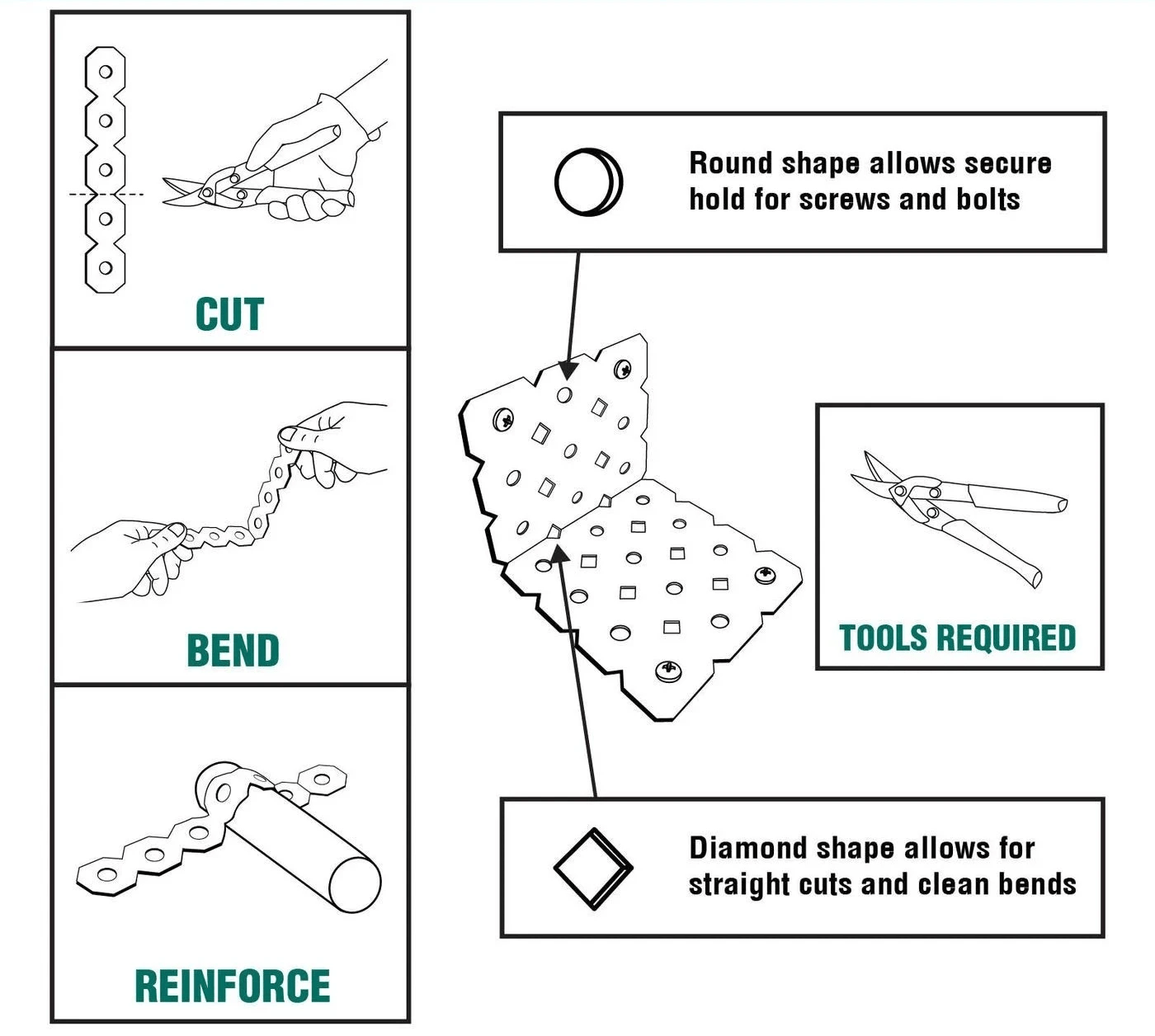 CUT

BEND

REINFORCE

Round shape allows secure hold for screws and bolts

TOOLS REQUIRED

Diamond shape allows for straight cuts and clean bends